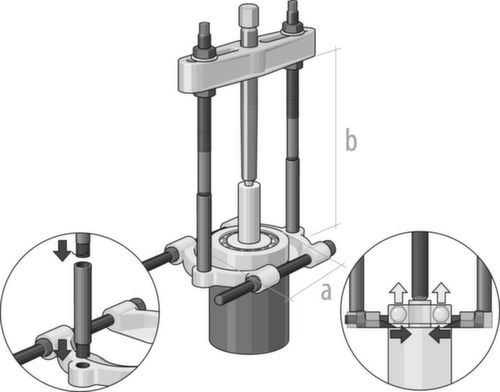 b
a